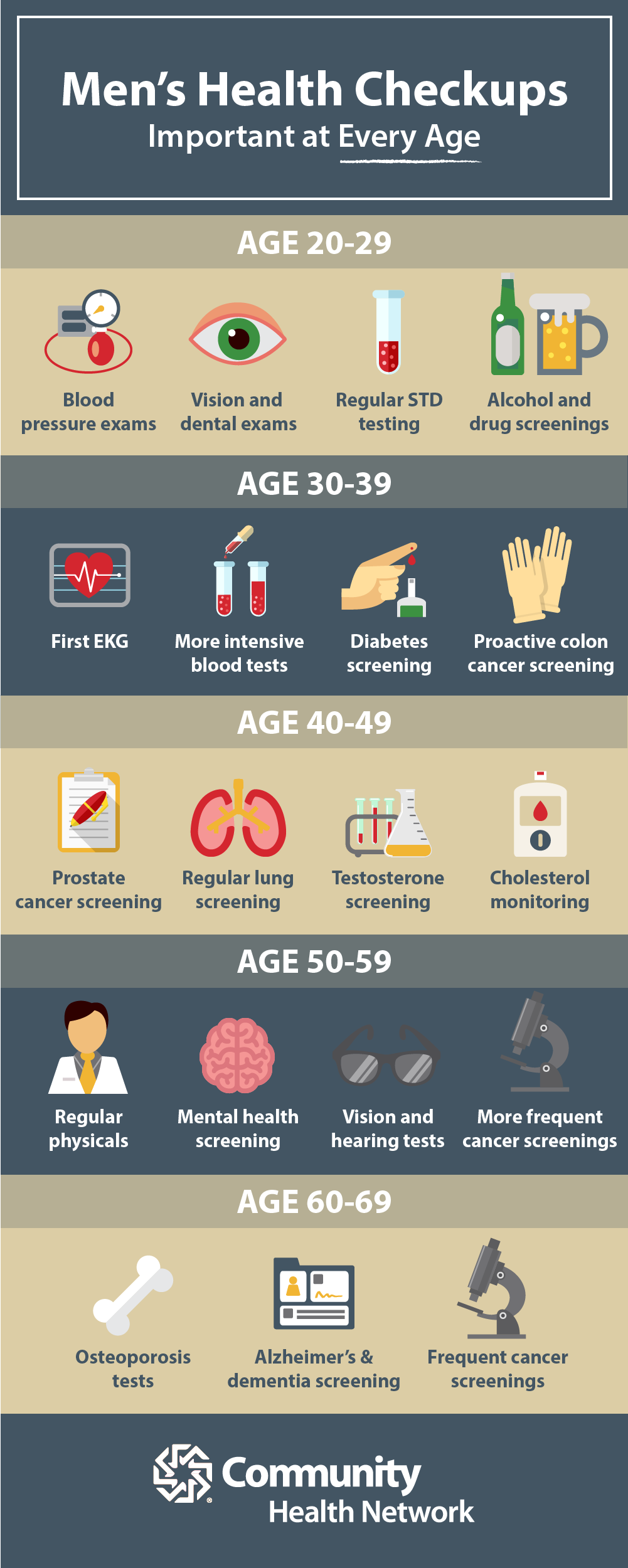 Men's Health Checkups
Important at Every Age

AGE 20-29

Blood pressure exams

Vision and dental exams

Regular STD testing

Alcohol and drug screenings

AGE 30-39

First EKG

More intensive blood tests

Diabetes screening

Proactive colon cancer screening

AGE 40-49

Prostate cancer screening

Regular lung screening

Testosterone screening

Cholesterol monitoring

AGE 50-59

Regular physicals

Mental health screening

Vision and hearing tests

More frequent cancer screenings

AGE 60-69

Osteoporosis tests

Alzheimer's & dementia screening

Frequent cancer screenings

Community Health Network